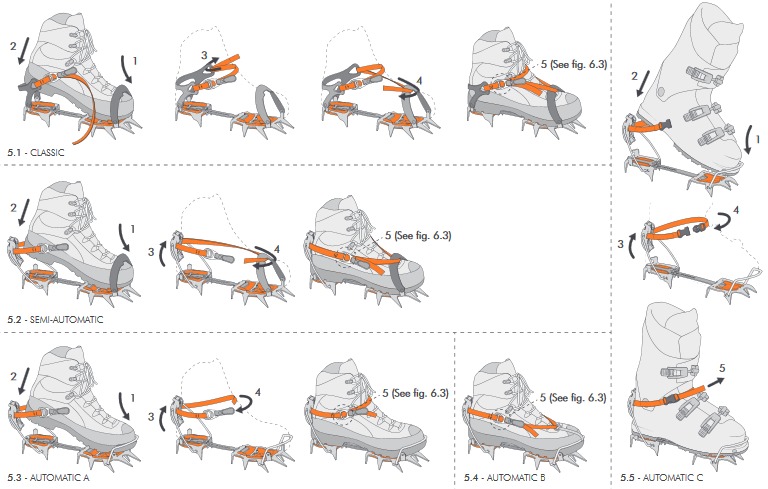 2
1
3
4
5 (See fig. 6.3)
5.1 - CLASSIC

2
1
3
4
5 (See fig. 6.3)
5.2 - SEMI-AUTOMATIC

2
1
3
4
5 (See fig. 6.3)
5.3 - AUTOMATIC A

5 (See fig. 6.3)
5.4 - AUTOMATIC B

2
1
3
4
5
5.5 - AUTOMATIC C