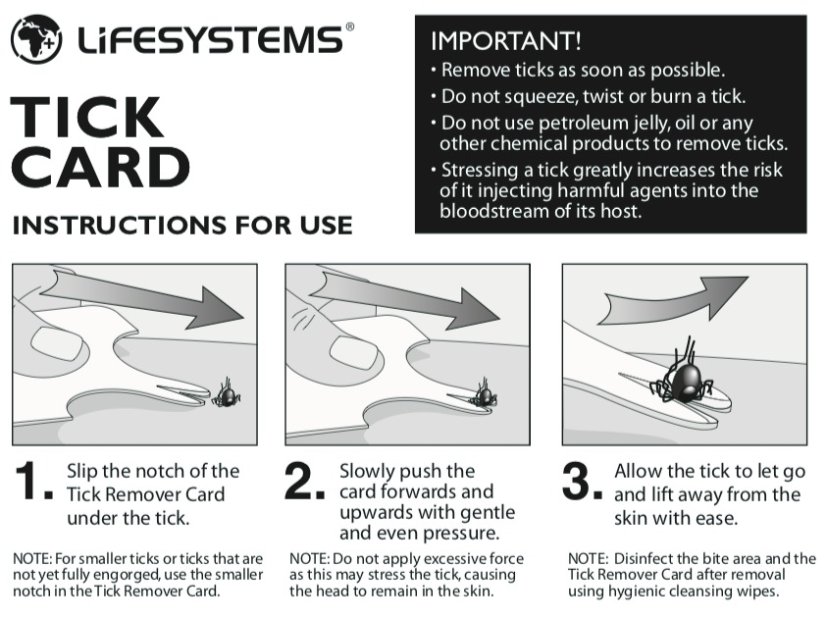 LiFESYSTEMS®

TICK CARD

INSTRUCTIONS FOR USE

IMPORTANT!
• Remove ticks as soon as possible.
• Do not squeeze, twist or burn a tick.
• Do not use petroleum jelly, oil or any other chemical products to remove ticks.
• Stressing a tick greatly increases the risk of it injecting harmful agents into the bloodstream of its host.

1. Slip the notch of the Tick Remover Card under the tick.

NOTE: For smaller ticks or ticks that are not yet fully engorged, use the smaller notch in the Tick Remover Card.

2. Slowly push the card forwards and upwards with gentle and even pressure.

NOTE: Do not apply excessive force as this may stress the tick, causing the head to remain in the skin.

3. Allow the tick to let go and lift away from the skin with ease.

NOTE: Disinfect the bite area and the Tick Remover Card after removal using hygienic cleansing wipes.