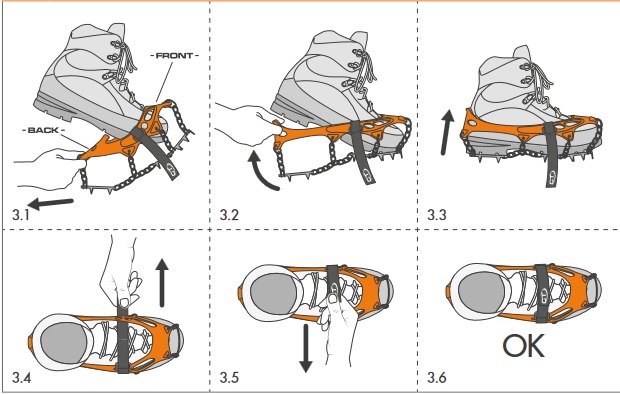 - FRONT -

- BACK -

3.1

3.2

3.3

3.4

3.5

OK

3.6