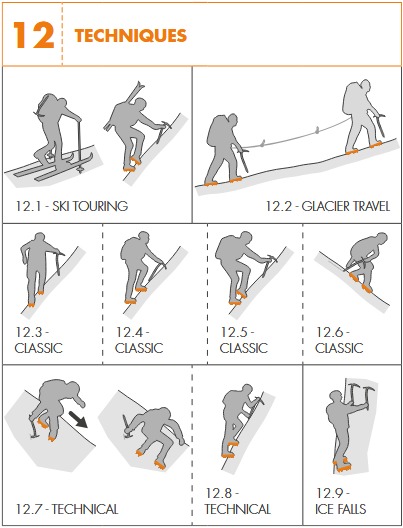 12 TECHNIQUES

12.1 - SKI TOURING

12.2 - GLACIER TRAVEL

12.3 - CLASSIC

12.4 - CLASSIC

12.5 - CLASSIC

12.6 - CLASSIC

12.7 - TECHNICAL

12.8 - TECHNICAL

12.9 - ICE FALLS