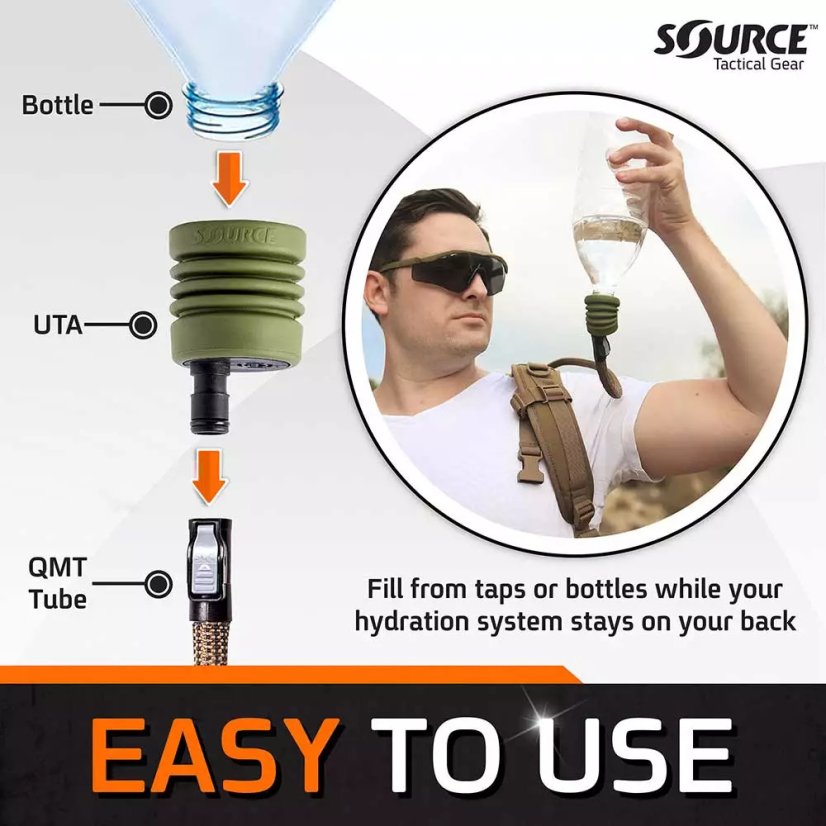 SOURCE
Tactical Gear

Bottle

SOURCE

UTA

QMT
Tube

Fill from taps or bottles while your hydration system stays on your back

EASY TO USE