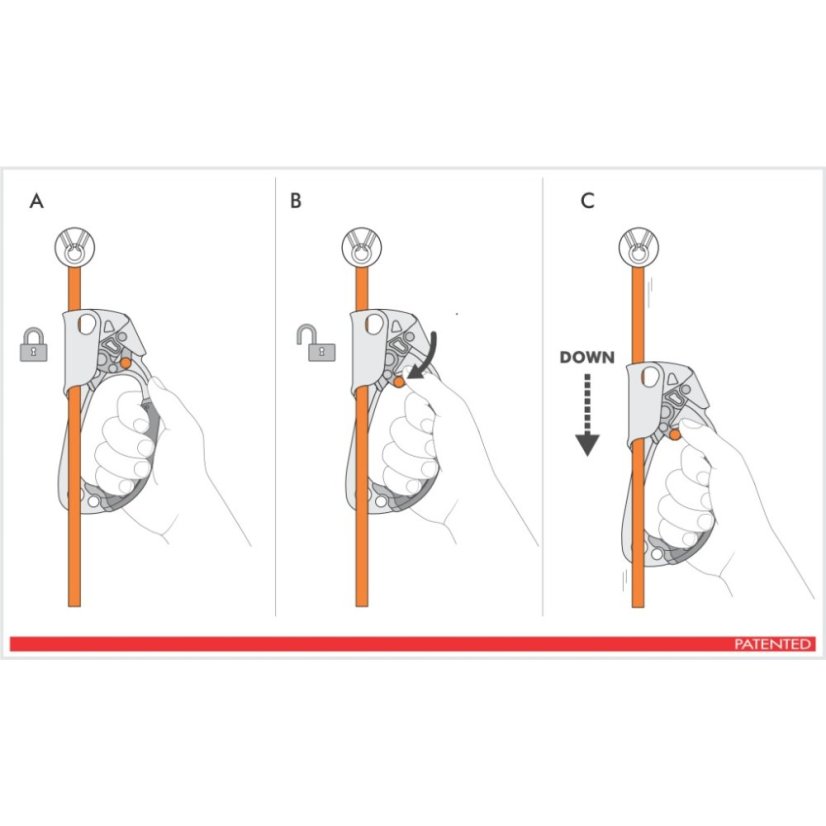 A

B

C

DOWN

PATENTED