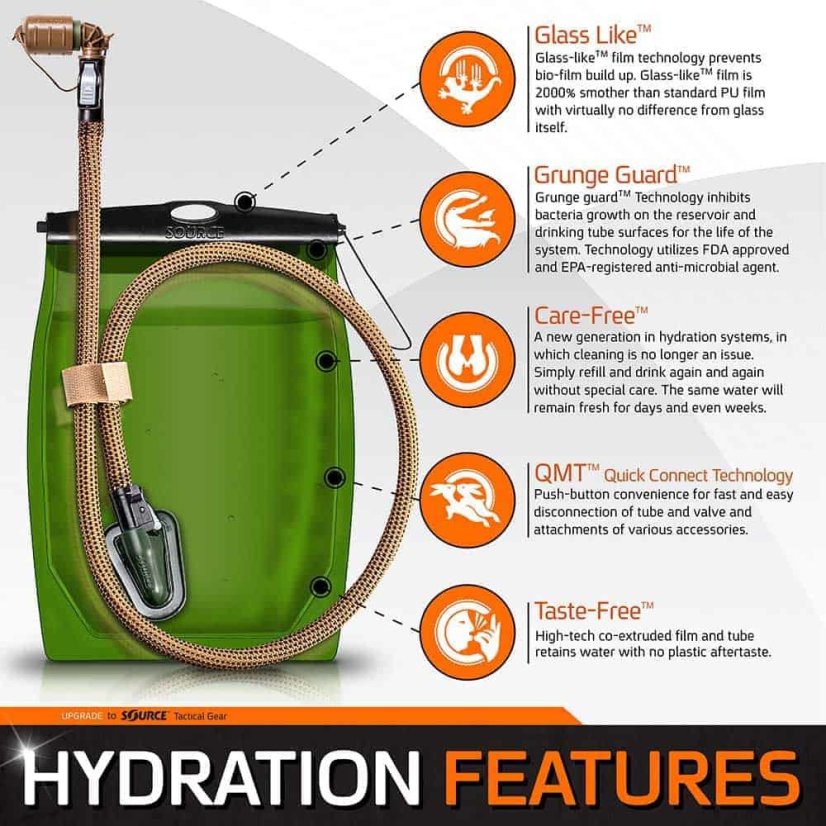 SOURCE

Glass Like™
Glass-like™ film technology prevents bio-film build up. Glass-like™ film is 2000% smother than standard PU film with virtually no difference from glass itself.

Grunge Guard™
Grunge guard™ Technology inhibits bacteria growth on the reservoir and drinking tube surfaces for the life of the system. Technology utilizes FDA approved and EPA-registered anti-microbial agent.

Care-Free™
A new generation in hydration systems, in which cleaning is no longer an issue. Simply refill and drink again and again without special care. The same water will remain fresh for days and even weeks.

QMT™ Quick Connect Technology
Push-button convenience for fast and easy disconnection of tube and valve and attachments of various accessories.

Taste-Free™
High-tech co-extruded film and tube retains water with no plastic aftertaste.

UPGRADE to SOURCE Tactical Gear

HYDRATION FEATURES